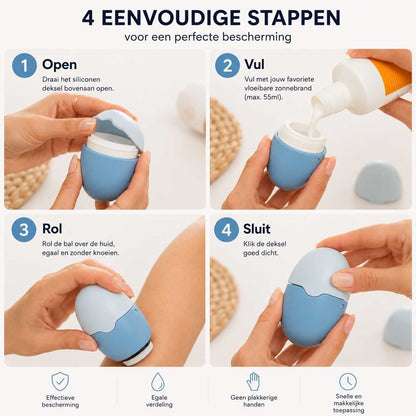 4 EENVOUDIGE STAPPEN
voor een perfecte bescherming

1 Open
Draai het siliconen deksel bovenaan open.

2 Vul
Vul met jouw favoriete vloeibare zonnebrand (max. 55ml).

3 Rol
Rol de bal over de huid, egaal en zonder knoeien.

4 Sluit
Klik de deksel goed dicht.

Effectieve bescherming

Egale verdeling

Geen plakkerige handen

Snelle en makkelijke toepassing